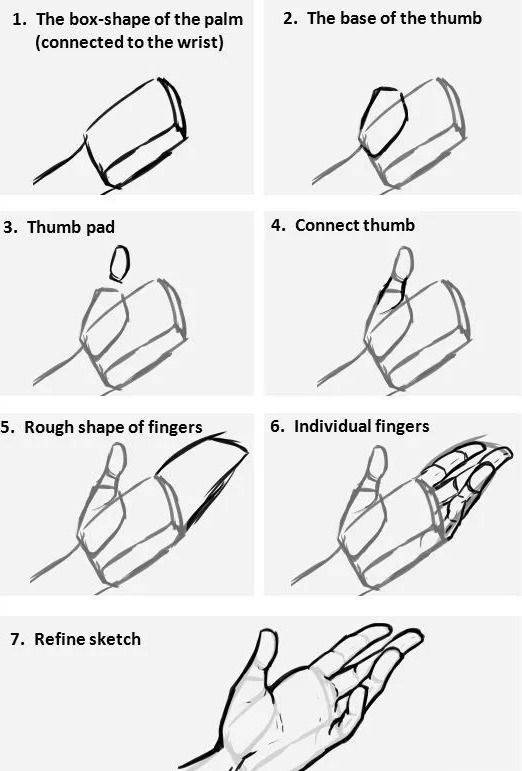 1. The box-shape of the palm (connected to the wrist)

2. The base of the thumb

3. Thumb pad

4. Connect thumb

5. Rough shape of fingers

6. Individual fingers

7. Refine sketch